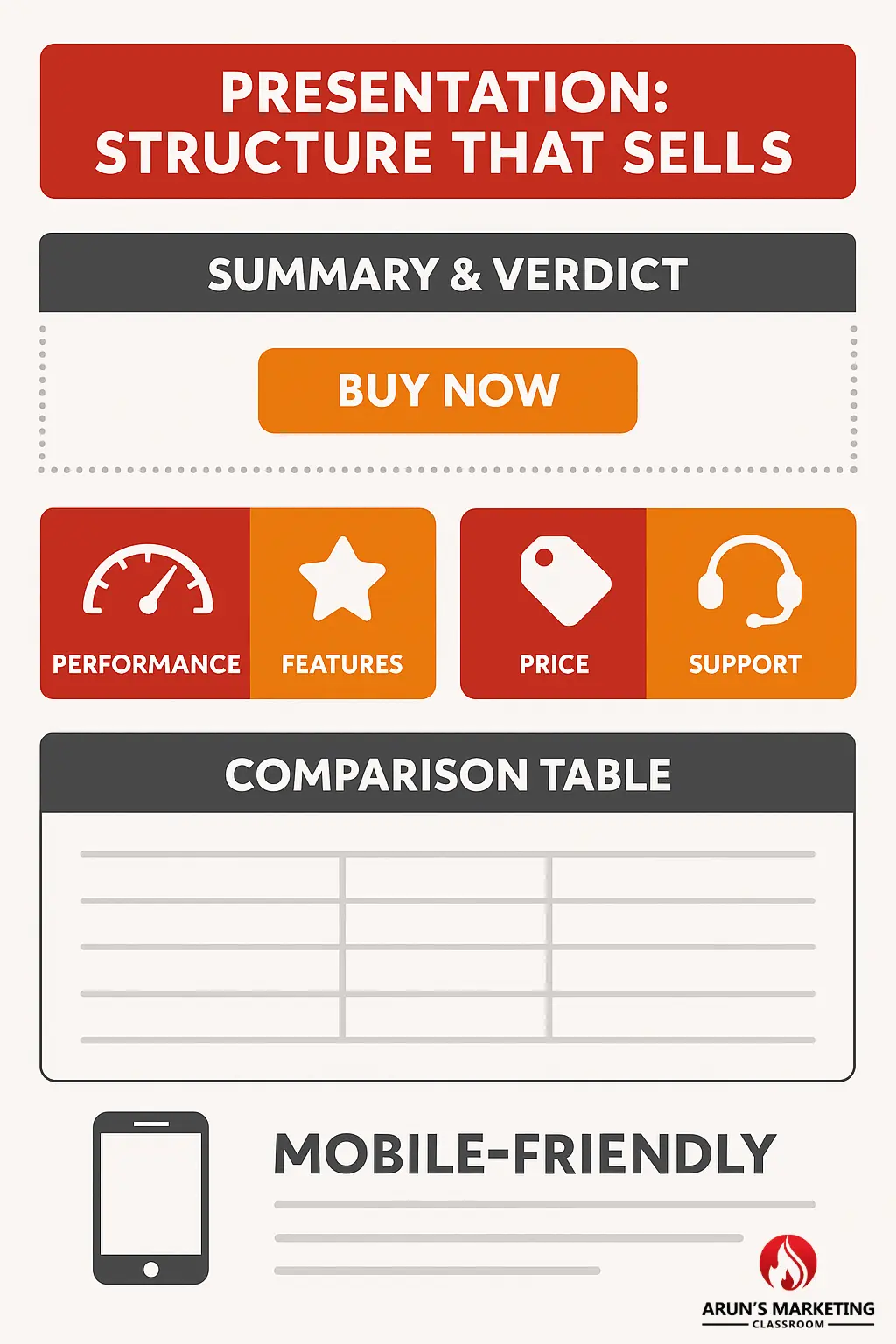 PRESENTATION: STRUCTURE THAT SELLS

SUMMARY & VERDICT

BUY NOW

PERFORMANCE

FEATURES

PRICE

SUPPORT

COMPARISON TABLE

MOBILE-FRIENDLY

ARUN'S MARKETING CLASSROOM